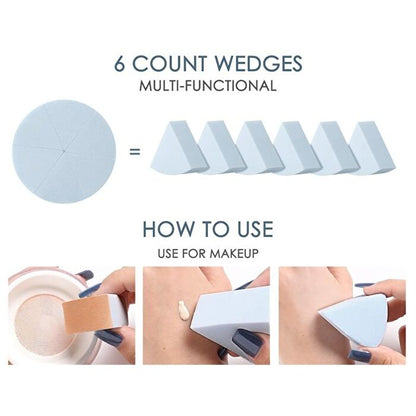 6 COUNT WEDGES
MULTI-FUNCTIONAL

=

HOW TO USE
USE FOR MAKEUP